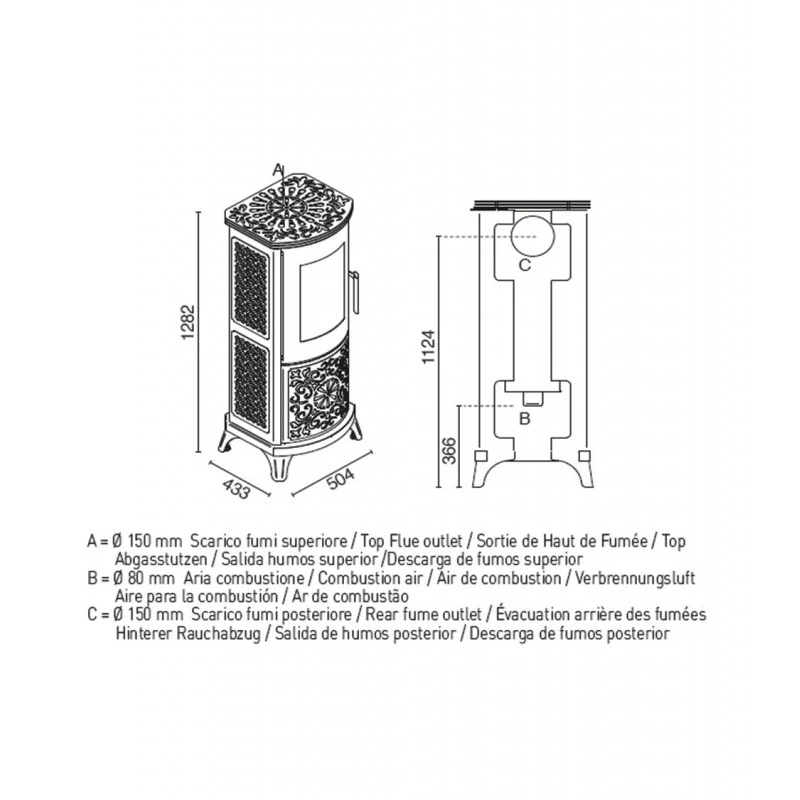 A

1282

433

504

C

1124

B

366

A = Ø 150 mm Scarico fumi superiore / Top Flue outlet / Sortie de Haut de Fumée / Top Abgasstutzen / Salida humos superior /Descarga de fumos superior
B = Ø 80 mm Aria combustione / Combustion air / Air de combustion / Verbrennungsluft Aire para la combustión / Ar de combustão
C = Ø 150 mm Scarico fumi posteriore / Rear fume outlet / Évacuation arrière des fumées Hinterer Rauchabzug / Salida de humos posterior / Descarga de fumos posterior